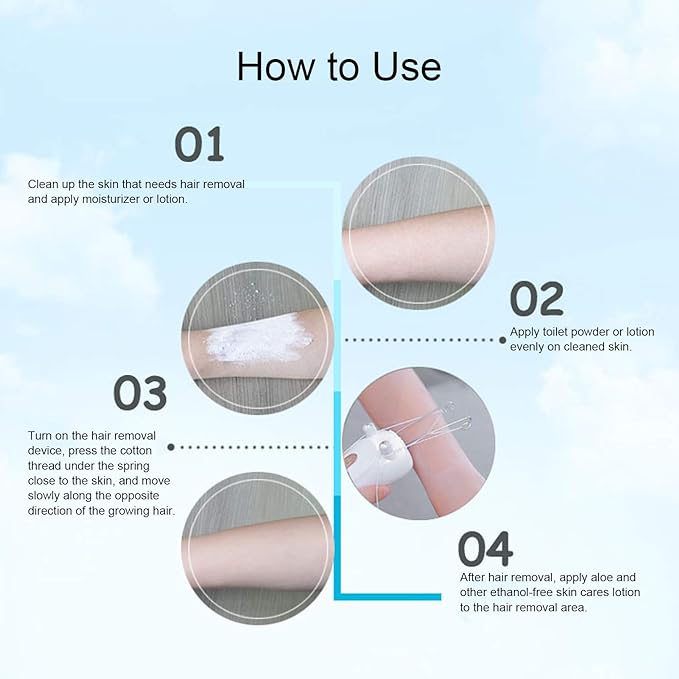 How to Use

01

Clean up the skin that needs hair removal and apply moisturizer or lotion.

02

Apply toilet powder or lotion evenly on cleaned skin.

03

Turn on the hair removal device, press the cotton thread under the spring close to the skin, and move slowly along the opposite direction of the growing hair.

04

After hair removal, apply aloe and other ethanol-free skin cares lotion to the hair removal area.